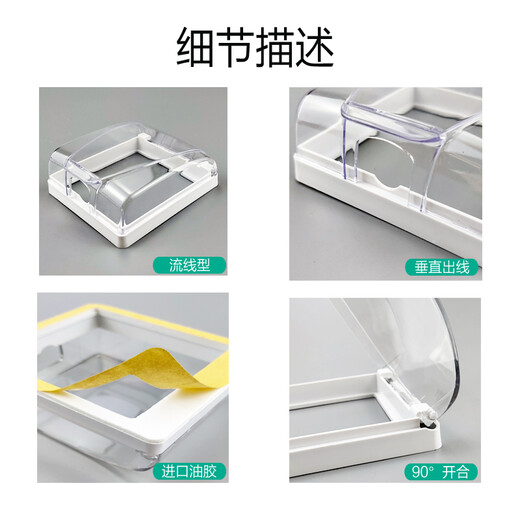 细节描述

流线型

垂直出线

进口油胶

90° 开合