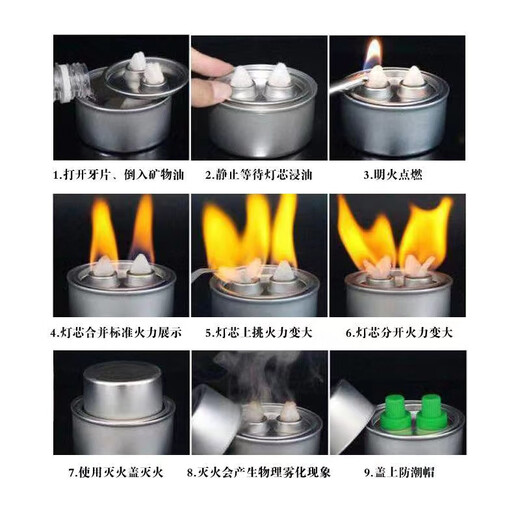 1.打开牙片、倒入矿物油

2.静止等待灯芯浸油

3.明火点燃

4.灯芯合并标准火力展示

5.灯芯上挑火力变大

6.灯芯分开火力变大

7.使用灭火盖灭火

8.灭火会产生物理雾化现象

9.盖上防潮帽