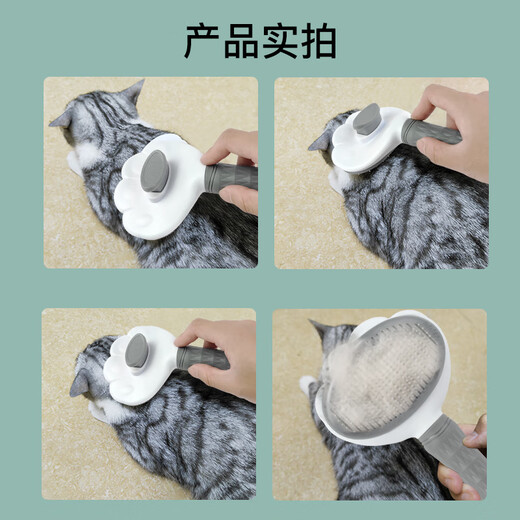 产品实拍