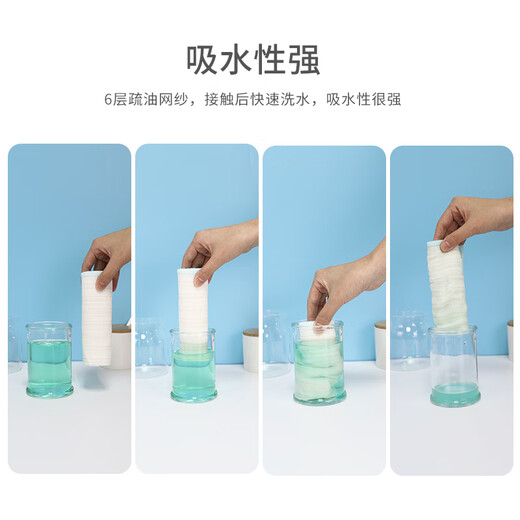 吸水性强

6层疏油网纱，接触后快速洗水，吸水性很强