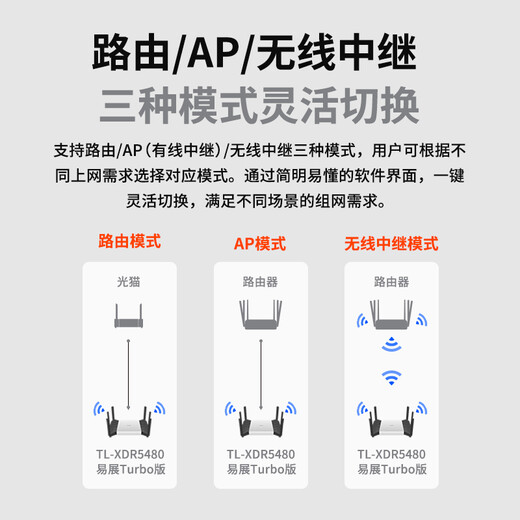 路由/AP/无线中继
三种模式灵活切换

支持路由/AP（有线中继）/无线中继三种模式，用户可根据不同上网需求选择对应模式。通过简明易懂的软件界面，一键灵活切换，满足不同场景的组网需求。

路由模式

光猫

TL-XDR5480
易展Turbo版

AP模式

路由器

TL-XDR5480
易展Turbo版

无线中继模式

路由器

TL-XDR5480
易展Turbo版