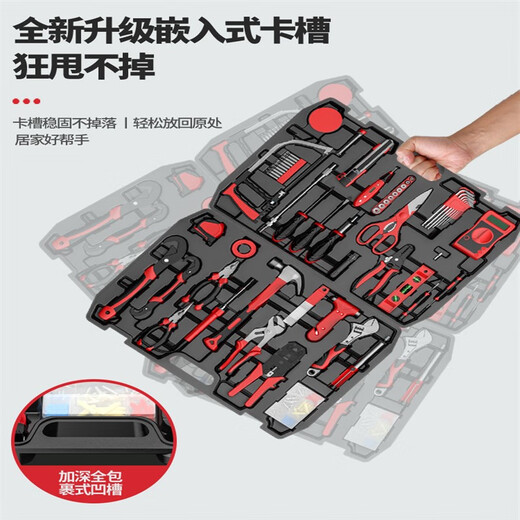 全新升级嵌入式卡槽
狂甩不掉

卡槽稳固不掉落 丨 轻松放回原处
居家好帮手

加深全包
裹式凹槽