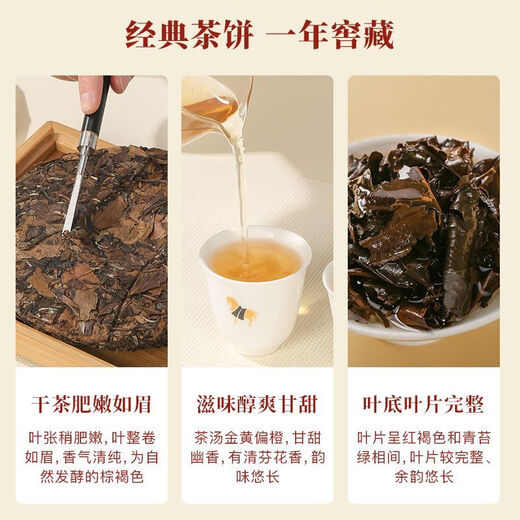 经典茶饼 一年窖藏

干茶肥嫩如眉

叶张稍肥嫩，叶整卷如眉，香气清纯，为自然发酵的棕褐色

滋味醇爽甘甜

茶汤金黄偏橙，甘甜幽香，有清芬花香，韵味悠长

叶底叶片完整

叶片呈红褐色和青苔绿相间，叶片较完整、余韵悠长