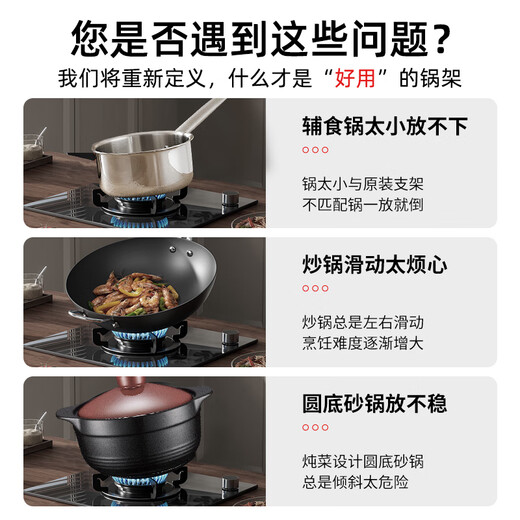 您是否遇到这些问题？

我们将重新定义，什么才是“好用”的锅架

辅食锅太小放不下

锅太小与原装支架
不匹配锅一放就倒

炒锅滑动太烦心

炒锅总是左右滑动
烹饪难度逐渐增大

圆底砂锅放不稳

炖菜设计圆底砂锅
总是倾斜太危险