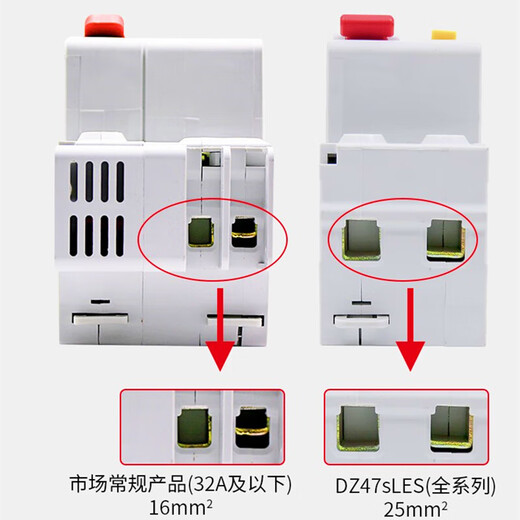 市场常规产品(32A及以下)
16mm²

DZ47sLES(全系列)
25mm²