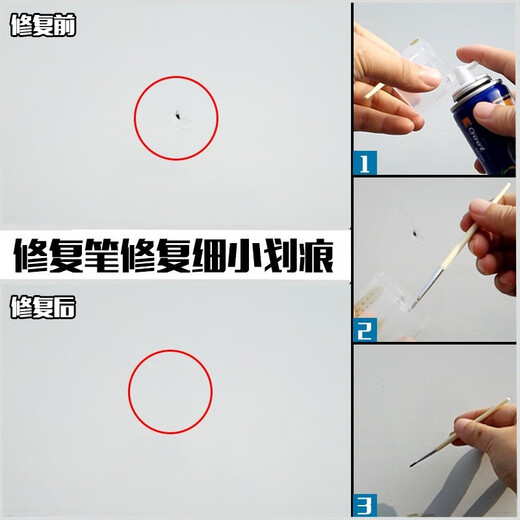 修复前

修复笔修复细小划痕

修复后

1

2

3