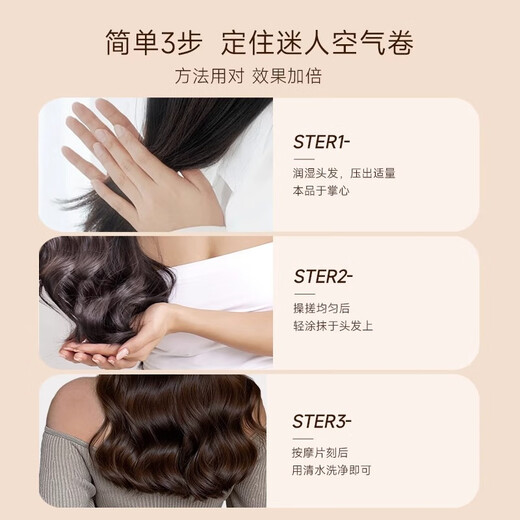 简单3步 定住迷人空气卷

方法用对 效果加倍

STER1-

润湿头发，压出适量本品于掌心

STER2-

揉搓均匀后轻涂抹于头发上

STER3-

按摩片刻后用清水洗净即可