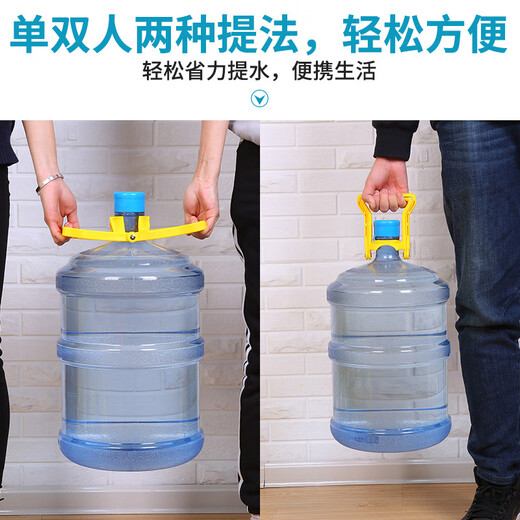 单双人两种提法，轻松方便

轻松省力提水，便携生活