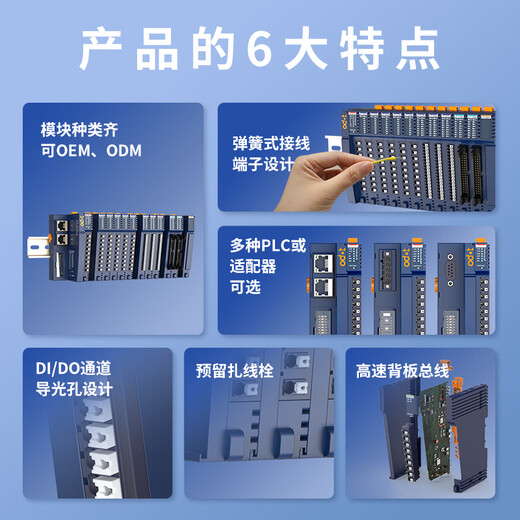 产品的6大特点

模块种类齐
可OEM、ODM

弹簧式接线
端子设计

多种PLC或
适配器
可选

DI/DO通道
导光孔设计

预留扎线栓

高速背板总线