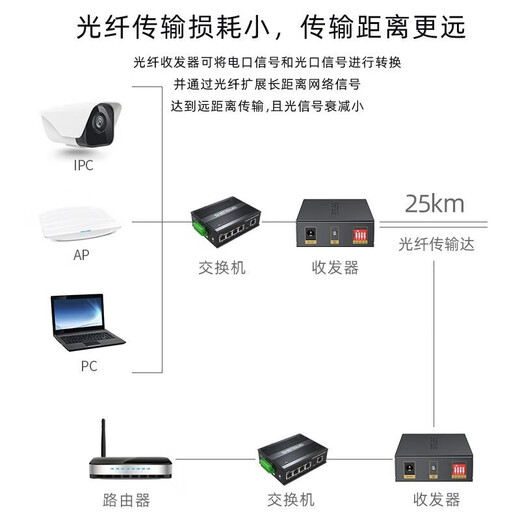 光纤传输损耗小，传输距离更远

光纤收发器可将电口信号和光口信号进行转换
并通过光纤扩展长距离网络信号
达到远距离传输,且光信号衰减小

IPC

AP

PC

交换机

收发器

25km

光纤传输达

路由器

交换机

收发器