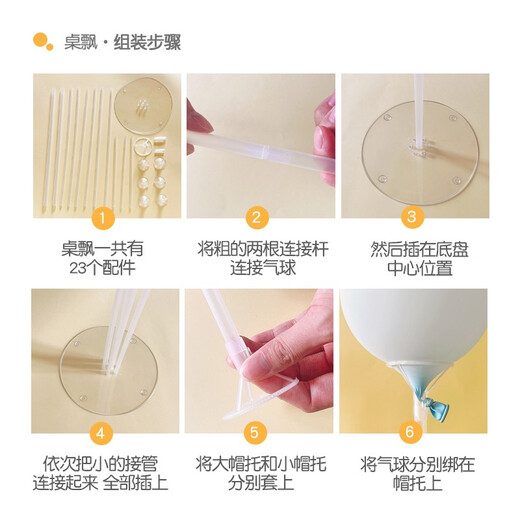 桌飘 · 组装步骤

1
桌飘一共有
23个配件

2
将粗的两根连接杆
连接气球

3
然后插在底盘
中心位置

4
依次把小的接管
连接起来 全部插上

5
将大帽托和小帽托
分别套上

6
将气球分别绑在
帽托上