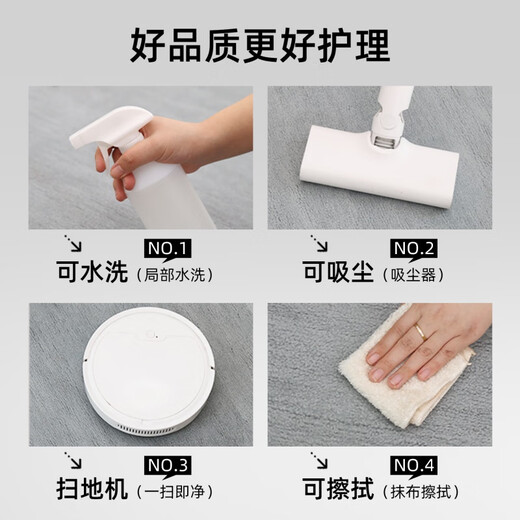 好品质更好护理

NO.1
可水洗（局部水洗）

NO.2
可吸尘（吸尘器）

NO.3
扫地机（一扫即净）

NO.4
可擦拭（抹布擦拭）