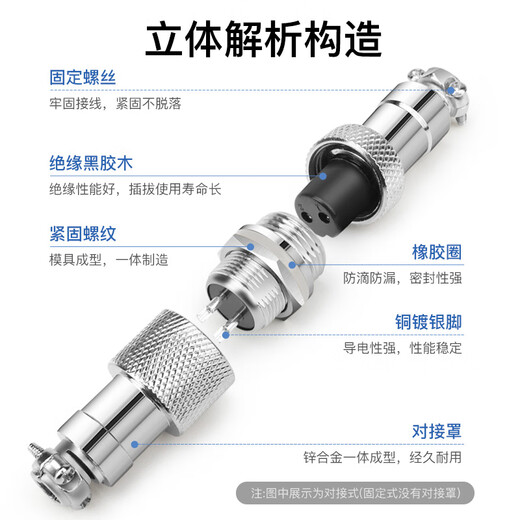 立体解析构造

固定螺丝
牢固接线，紧固不脱落

绝缘黑胶木
绝缘性能好，插拔使用寿命长

紧固螺纹
模具成型，一体制造

橡胶圈
防滴防漏，密封性强

铜镀银脚
导电性强，性能稳定

对接罩
锌合金一体成型，经久耐用

注:图中展示为对接式(固定式没有对接罩)