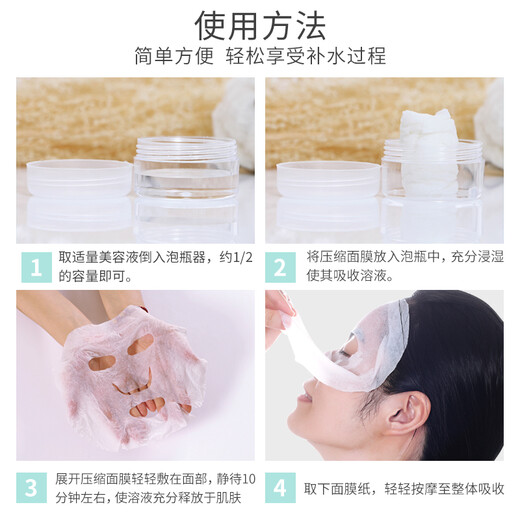 使用方法

简单方便 轻松享受补水过程

1 取适量美容液倒入泡瓶器，约1/2的容量即可。

2 将压缩面膜放入泡瓶中，充分浸湿使其吸收溶液。

3 展开压缩面膜轻轻敷在面部，静待10分钟左右，使溶液充分释放于肌肤

4 取下面膜纸，轻轻按摩至整体吸收