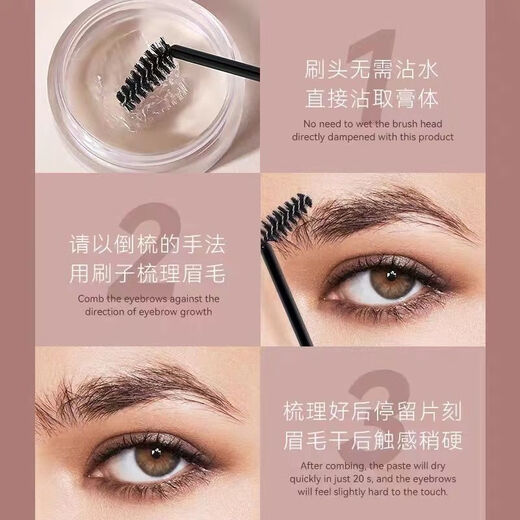 1
刷头无需沾水
直接沾取膏体
No need to wet the brush head directly dampened with this product

2
请以倒梳的手法
用刷子梳理眉毛
Comb the eyebrows against the direction of eyebrow growth

3
梳理好后停留片刻
眉毛干后触感稍硬
After combing, the paste will dry quickly in just 20 s, and the eyebrows will feel slightly hard to the touch.