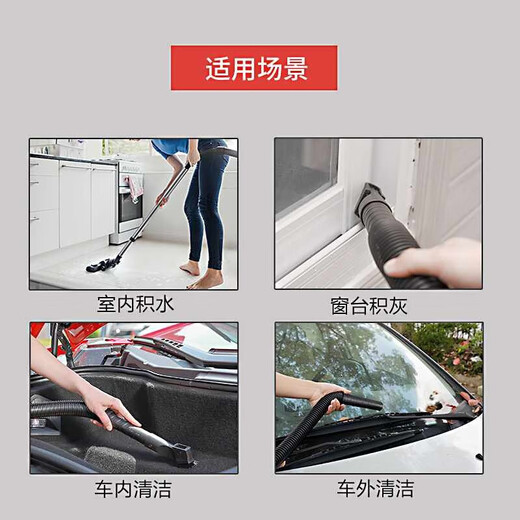 适用场景

室内积水

窗台积灰

车内清洁

车外清洁