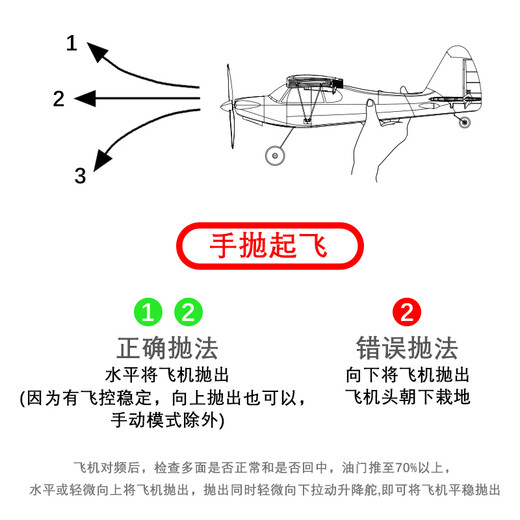 1
2
3

手抛起飞

1 2
正确抛法
水平将飞机抛出
(因为有飞控稳定，向上抛出也可以，
手动模式除外)

2
错误抛法
向下将飞机抛出
飞机头朝下栽地

飞机对频后，检查多面是否正常和是否回中，油门推至70%以上，
水平或轻微向上将飞机抛出，抛出同时轻微向下拉动升降舵,即可将飞机平稳抛出