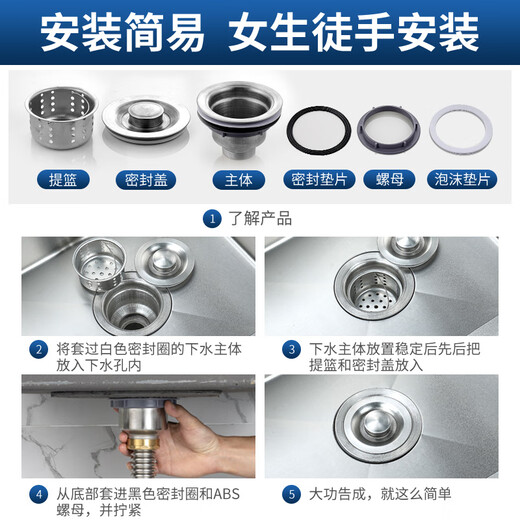 安装简易 女生徒手安装

提篮
密封盖
主体
密封垫片
螺母
泡沫垫片

1 了解产品

2 将套过白色密封圈的下水主体放入下水孔内

3 下水主体放置稳定后先后把提篮和密封盖放入

4 从底部套进黑色密封圈和ABS螺母，并拧紧

5 大功告成，就这么简单