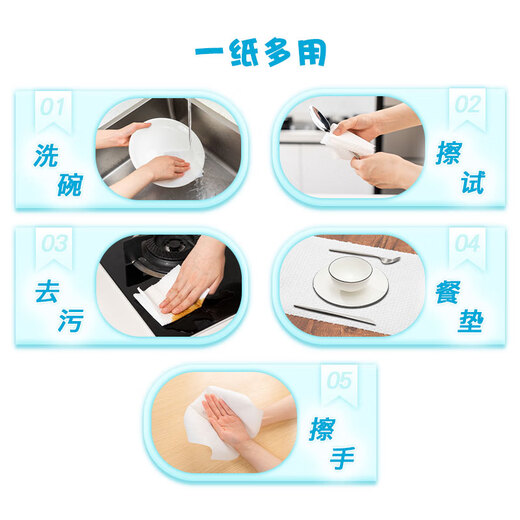 一纸多用

01
洗碗

02
擦试

03
去污

04
餐垫

05
擦手