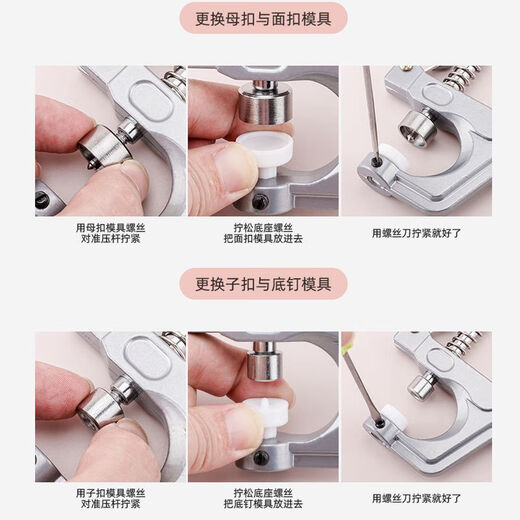 更换母扣与面扣模具

用母扣模具螺丝
对准压杆拧紧

拧松底座螺丝
把面扣模具放进去

用螺丝刀拧紧就好了

更换子扣与底钉模具

用子扣模具螺丝
对准压杆拧紧

拧松底座螺丝
把底钉模具放进去

用螺丝刀拧紧就好了