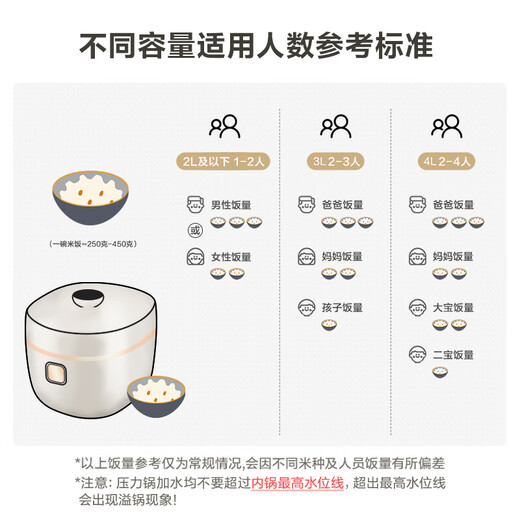 不同容量适用人数参考标准

（一碗米饭≈250克-450克）

2L及以下 1-2人

男性饭量

或

女性饭量

3L 2-3人

爸爸饭量

妈妈饭量

孩子饭量

4L 2-4人

爸爸饭量

妈妈饭量

大宝饭量

二宝饭量

*以上饭量参考仅为常规情况,会因不同米种及人员饭量有所偏差
*注意：压力锅加水均不要超过内锅最高水位线，超出最高水位线会出现溢锅现象!