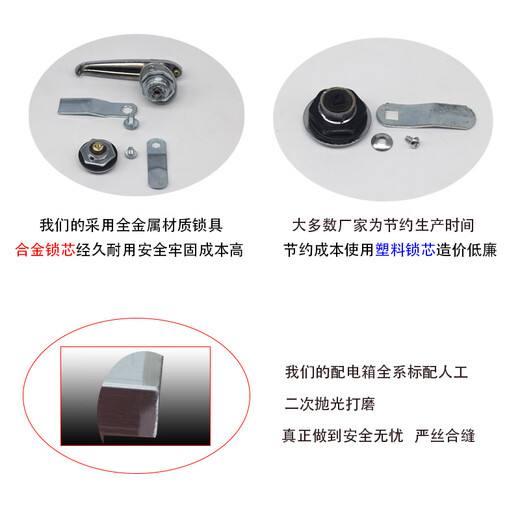 我们的采用全金属材质锁具
合金锁芯经久耐用安全牢固成本高

大多数厂家为节约生产时间
节约成本使用塑料锁芯造价低廉

我们的配电箱全系标配人工

二次抛光打磨

真正做到安全无忧 严丝合缝