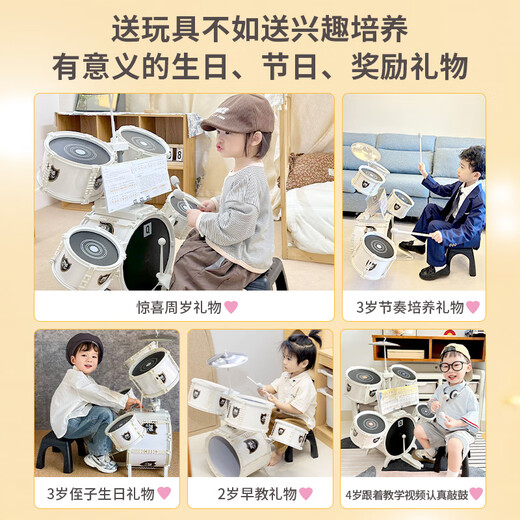 送玩具不如送兴趣培养
有意义的生日、节日、奖励礼物

惊喜周岁礼物

3岁节奏培养礼物

3岁侄子生日礼物

2岁早教礼物

4岁跟着教学视频认真敲鼓