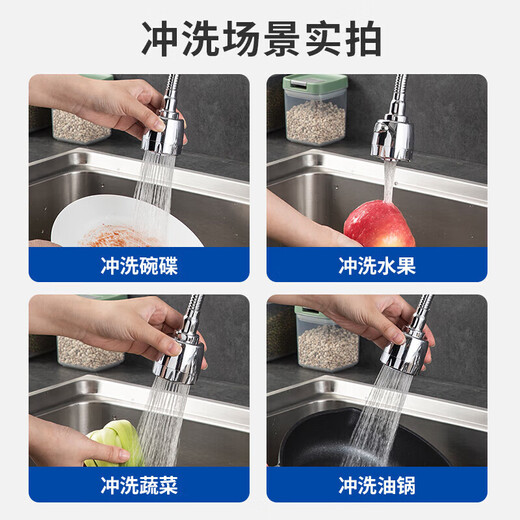 冲洗场景实拍

冲洗碗碟

冲洗水果

冲洗蔬菜

冲洗油锅