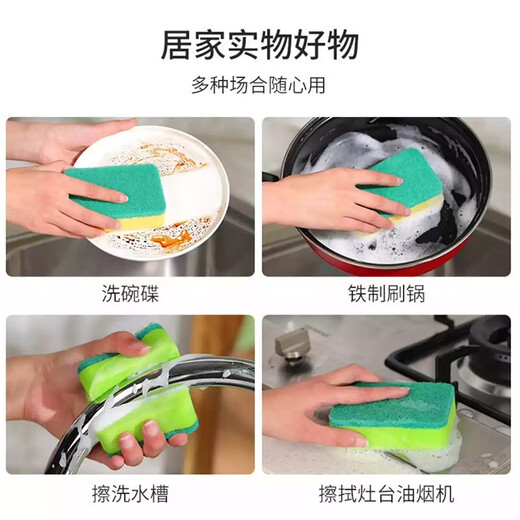 居家实物好物

多种场合随心用

洗碗碟

铁制刷锅

擦洗水槽

擦拭灶台油烟机