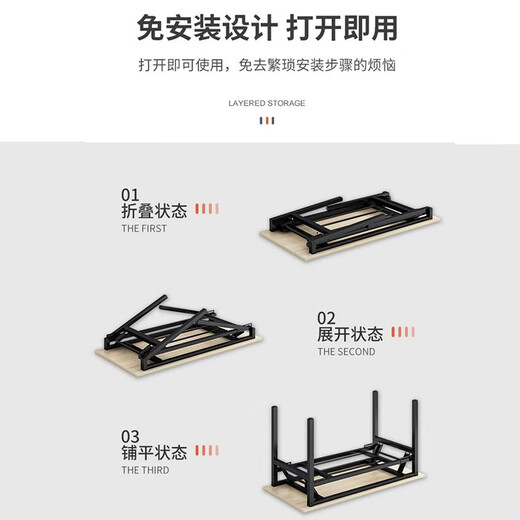 免安装设计 打开即用

打开即可使用，免去繁琐安装步骤的烦恼

LAYERED STORAGE

01
折叠状态
THE FIRST

02
展开状态
THE SECOND

03
铺平状态
THE THIRD