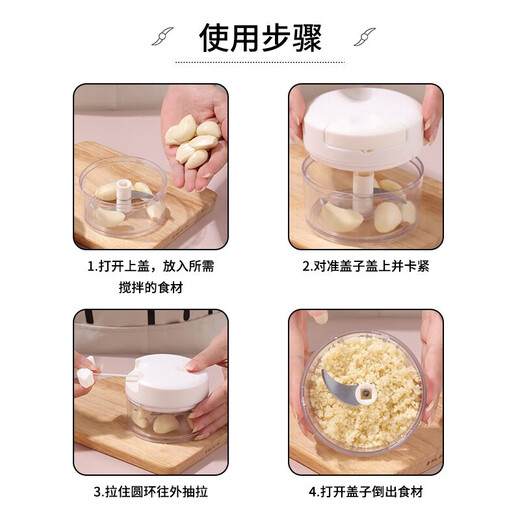 使用步骤

1.打开上盖，放入所需搅拌的食材

2.对准盖子盖上并卡紧

3.拉住圆环往外抽拉

4.打开盖子倒出食材