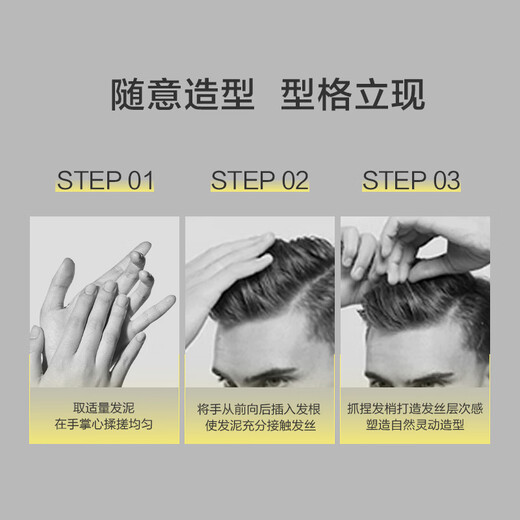 随意造型 型格立现

STEP 01

取适量发泥
在手掌心揉搓均匀

STEP 02

将手从前向后插入发根
使发泥充分接触发丝

STEP 03

抓捏发梢打造发丝层次感
塑造自然灵动造型