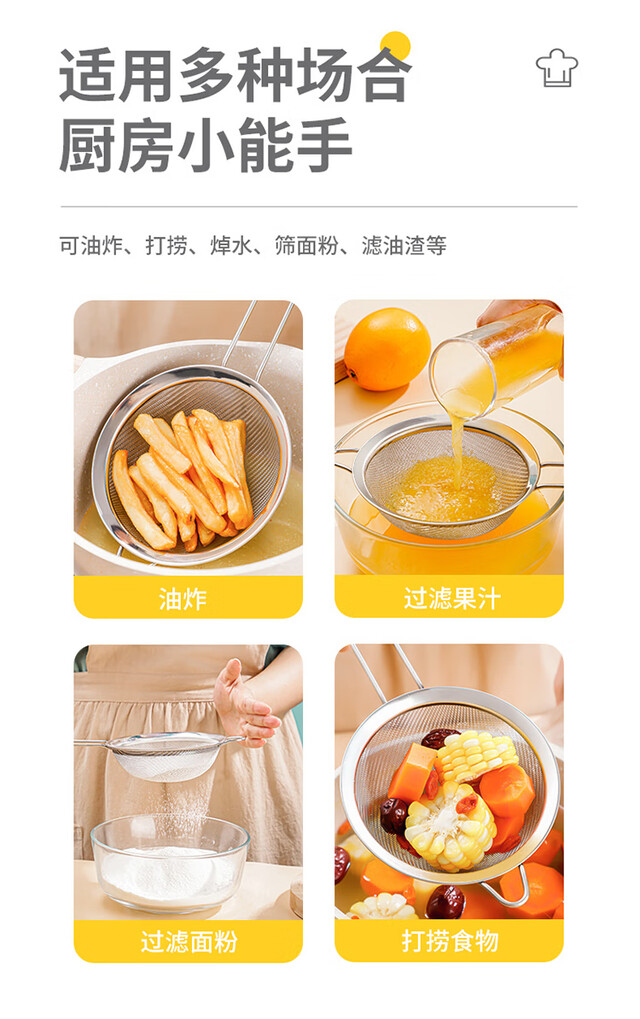 适用多种场合
厨房小能手

可油炸、打捞、焯水、筛面粉、滤油渣等

油炸

过滤果汁

过滤面粉

打捞食物