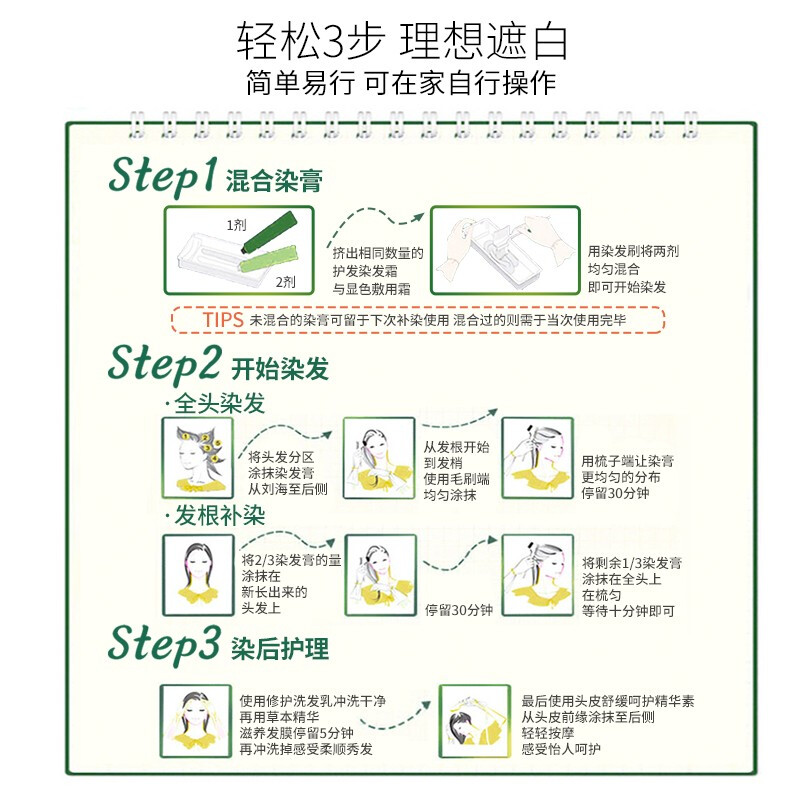 轻松3步 理想遮白
简单易行 可在家自行操作

Step1 混合染膏

1剂
2剂

挤出相同数量的护发染发霜与显色敷用霜

用染发刷将两剂均匀混合即可开始染发

TIPS 未混合的染膏可留于下次补染使用 混合过的则需于当次使用完毕

Step2 开始染发

·全头染发

将头发分区涂抹染发膏从刘海至后侧

从发根开始到发梢使用毛刷端均匀涂抹

用梳子端让染膏更均匀的分布停留30分钟

·发根补染

将2/3染发膏的量涂抹在新长出来的头发上

停留30分钟

将剩余1/3染发膏涂抹在全头上在梳匀等待十分钟即可

Step3 染后护理

使用修护洗发乳冲洗干净再用草本精华滋养发膜停留5分钟再冲洗掉感受柔顺秀发

最后使用头皮舒缓呵护精华素从头皮前缘涂抹至后侧轻轻按摩感受怡人呵护