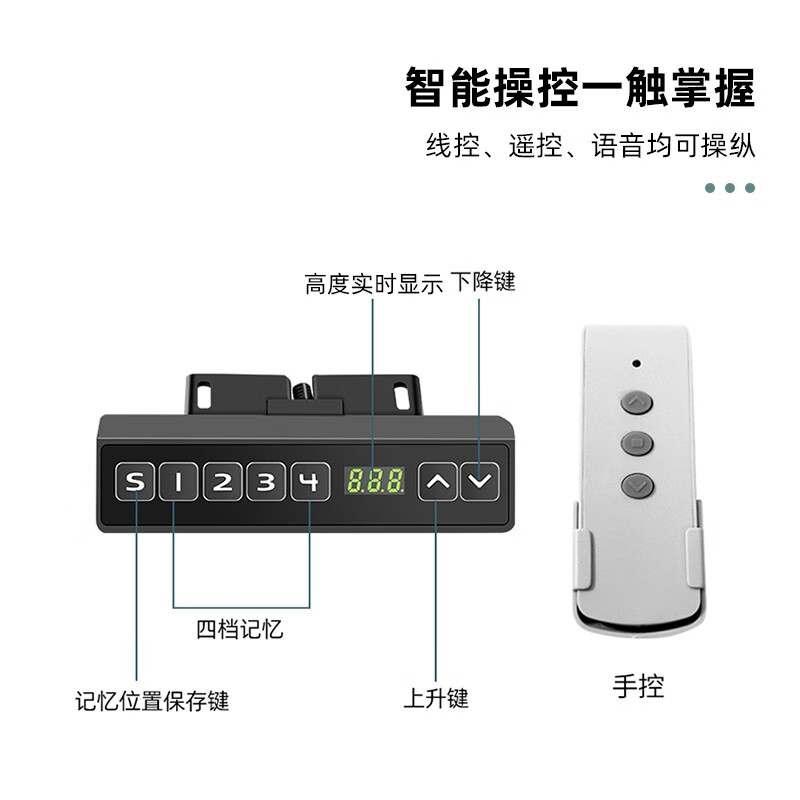 智能操控一触掌握

线控、遥控、语音均可操纵

高度实时显示 下降键

S 1 2 3 4 8.8.8.

四档记忆

记忆位置保存键

上升键

手控