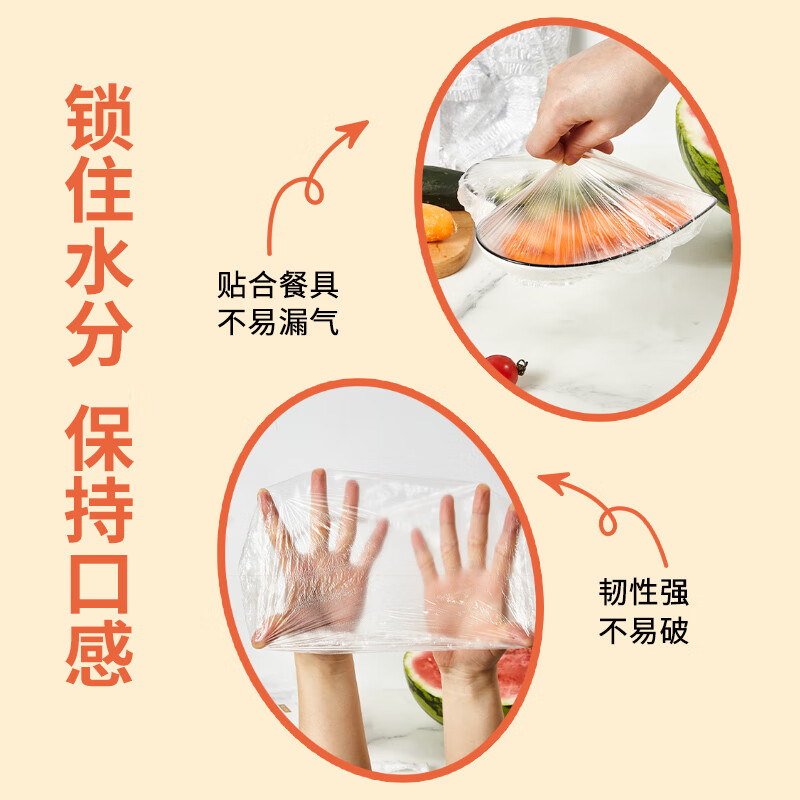 锁住水分 保持口感

贴合餐具
不易漏气

韧性强
不易破