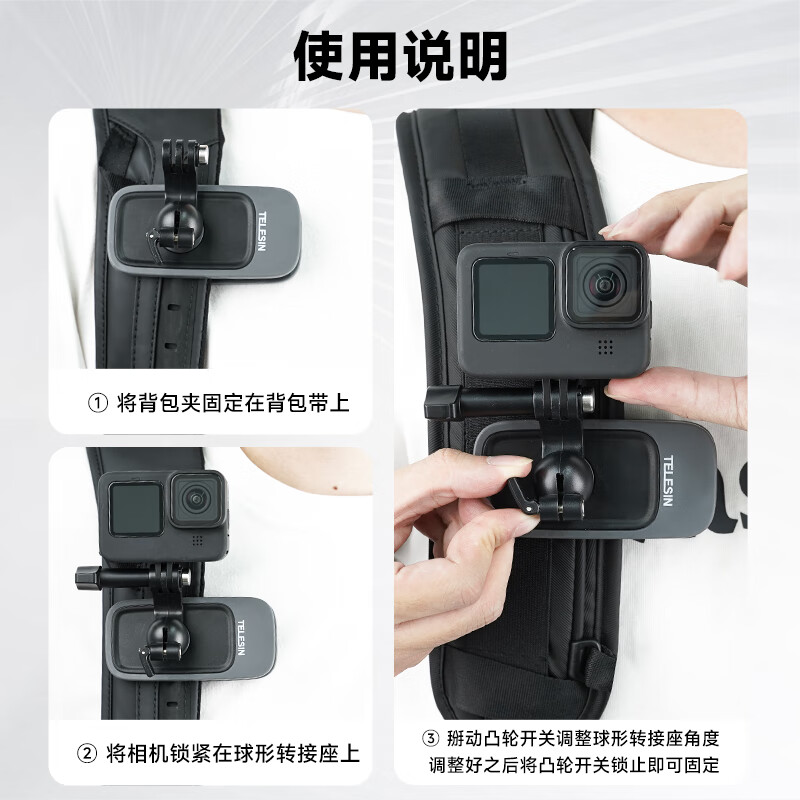 使用说明

TELESIN

① 将背包夹固定在背包带上

TELESIN

② 将相机锁紧在球形转接座上

TELESIN

③ 掰动凸轮开关调整球形转接座角度 调整好之后将凸轮开关锁止即可固定