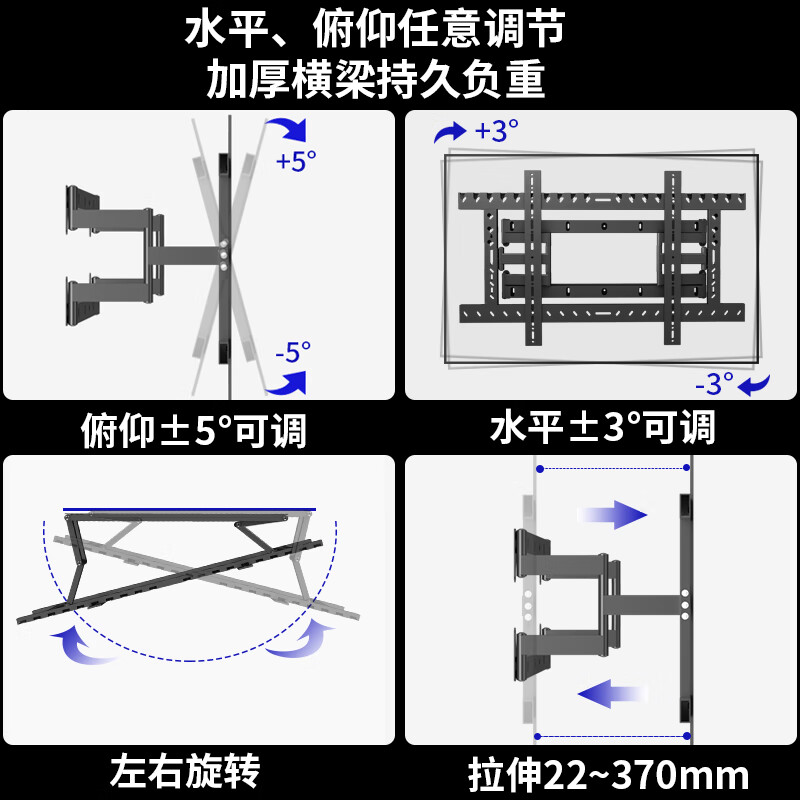 水平、俯仰任意调节
加厚横梁持久负重

+5°
-5°
俯仰±5°可调

+3°
-3°
水平±3°可调

左右旋转

拉伸22~370mm