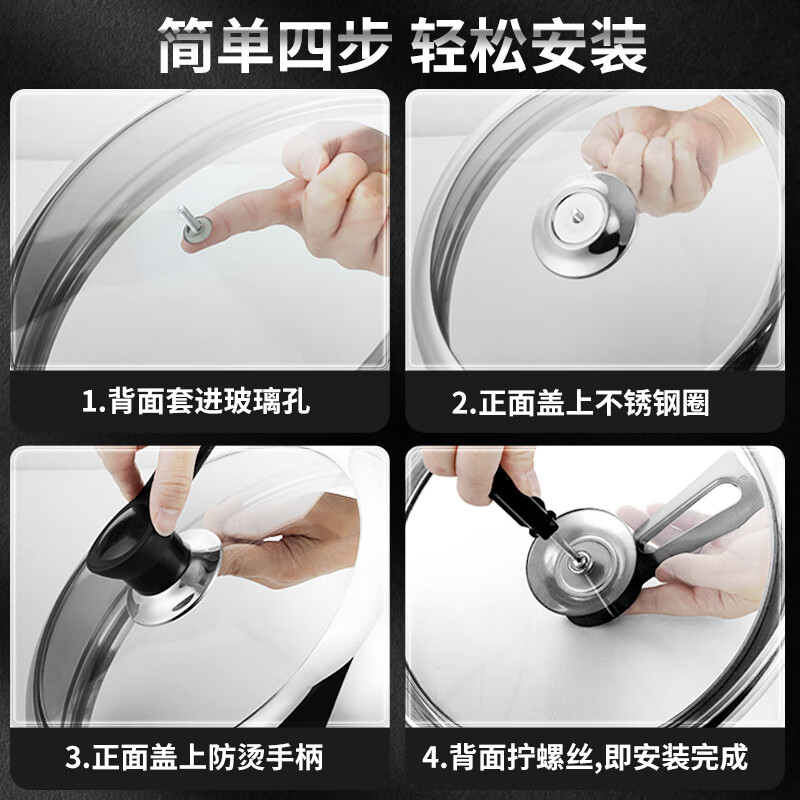 简单四步 轻松安装

1.背面套进玻璃孔

2.正面盖上不锈钢圈

3.正面盖上防烫手柄

4.背面拧螺丝,即安装完成