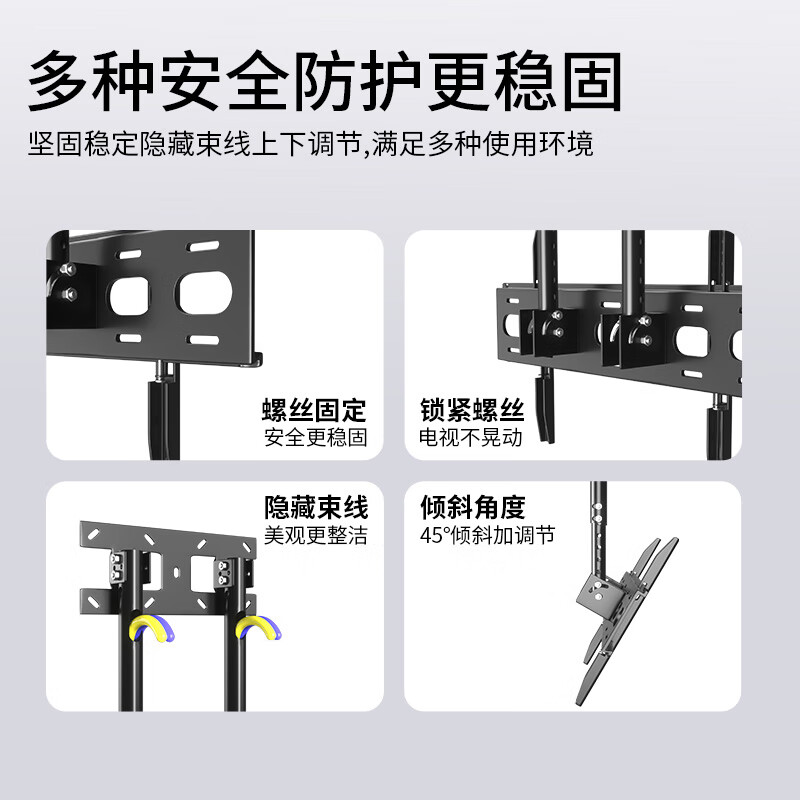 多种安全防护更稳固

坚固稳定隐藏束线上下调节,满足多种使用环境

螺丝固定
安全更稳固

锁紧螺丝
电视不晃动

隐藏束线
美观更整洁

倾斜角度
45°倾斜加调节