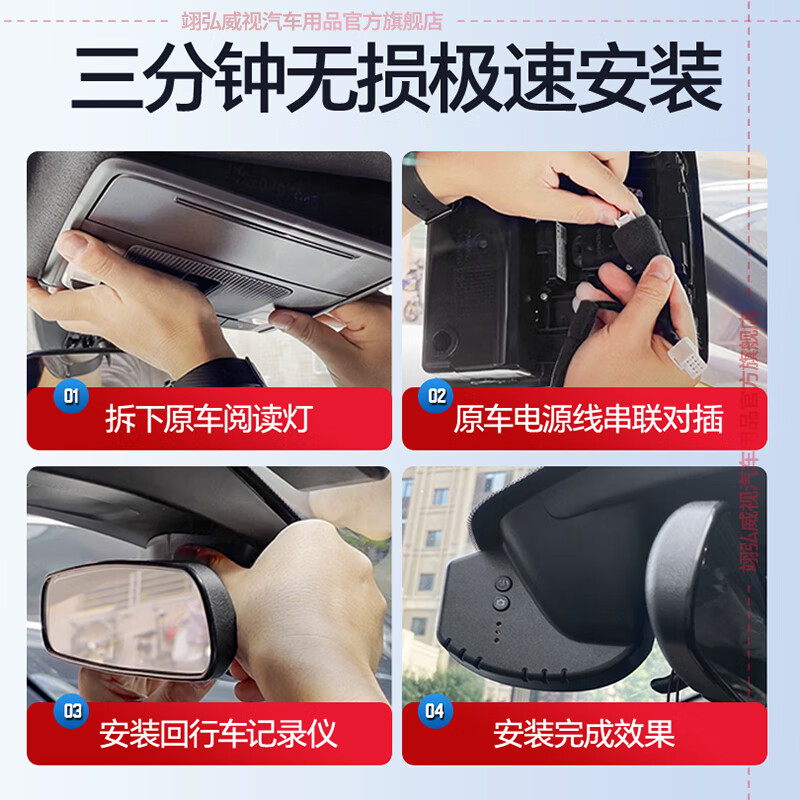 翊弘威视汽车用品官方旗舰店

三分钟无损极速安装

01 拆下原车阅读灯

02 原车电源线串联对插

03 安装回行车记录仪

04 安装完成效果

翊弘威视汽车用品官方旗舰店