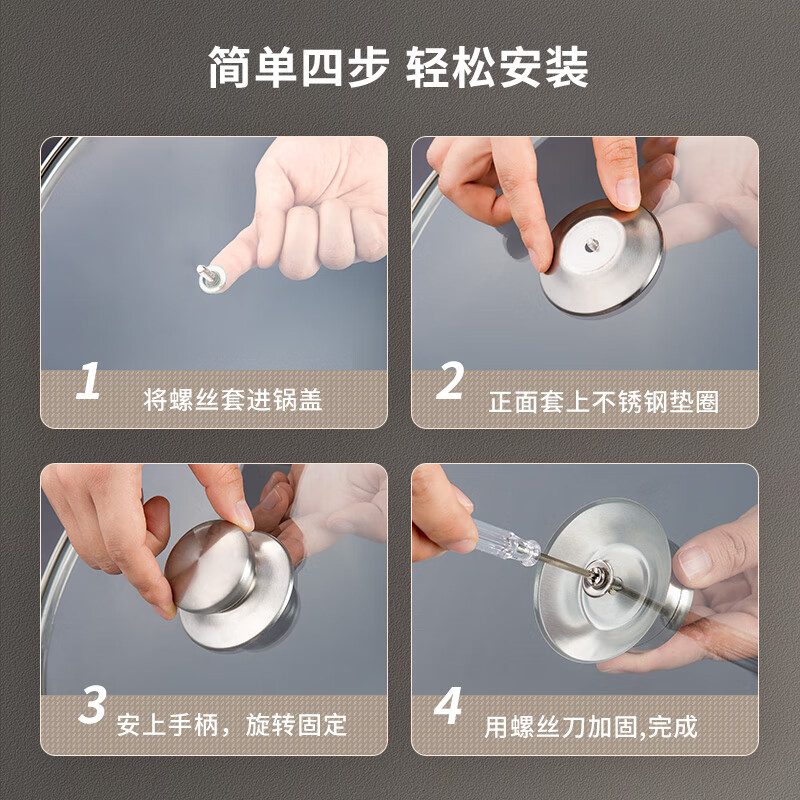 简单四步 轻松安装

1 将螺丝套进锅盖

2 正面套上不锈钢垫圈

3 安上手柄，旋转固定

4 用螺丝刀加固,完成