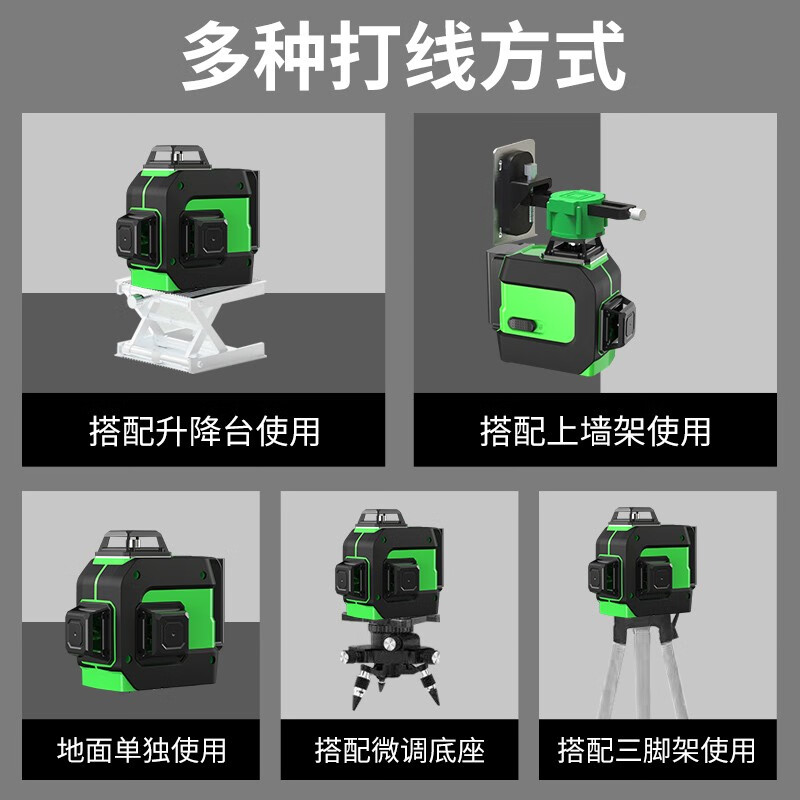 多种打线方式

搭配升降台使用

搭配上墙架使用

地面单独使用

搭配微调底座

搭配三脚架使用