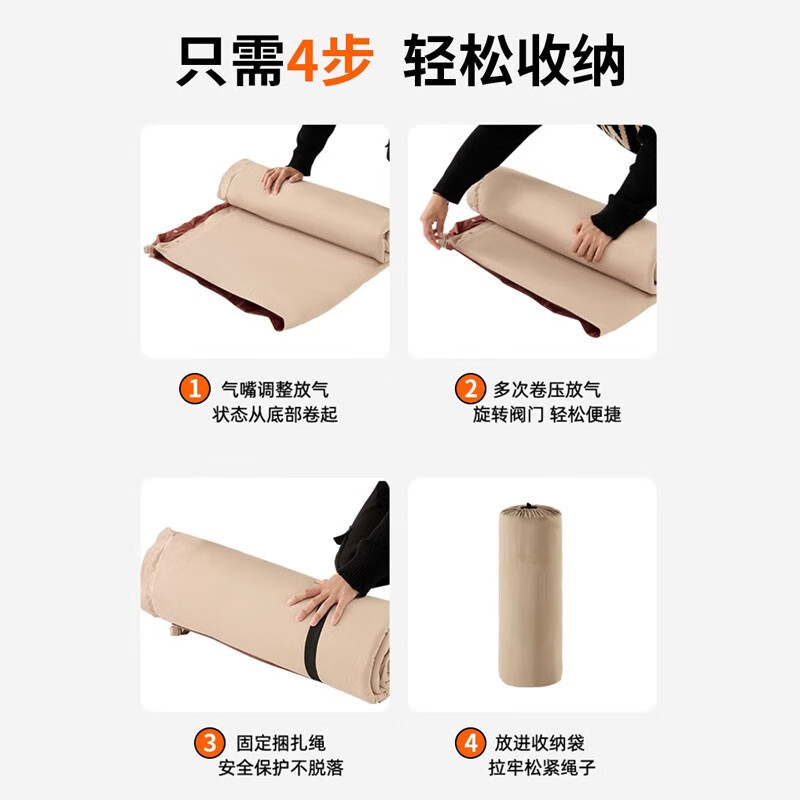 只需4步 轻松收纳

1 气嘴调整放气
状态从底部卷起

2 多次卷压放气
旋转阀门 轻松便捷

3 固定捆扎绳
安全保护不脱落

4 放进收纳袋
拉牢松紧绳子