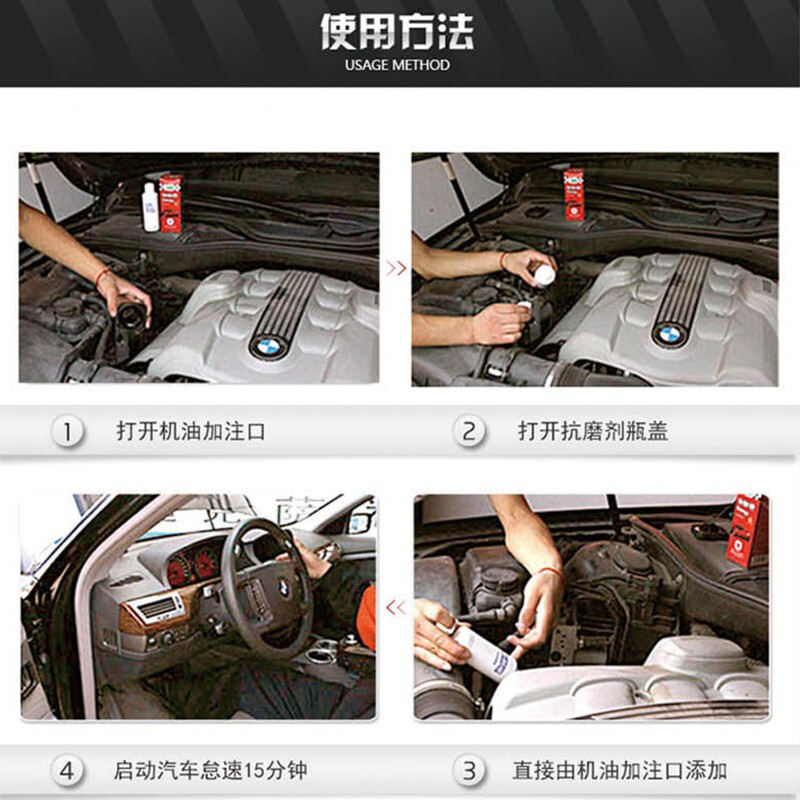 使用方法
USAGE METHOD

1 打开机油加注口

2 打开抗磨剂瓶盖

4 启动汽车怠速15分钟

3 直接由机油加注口添加