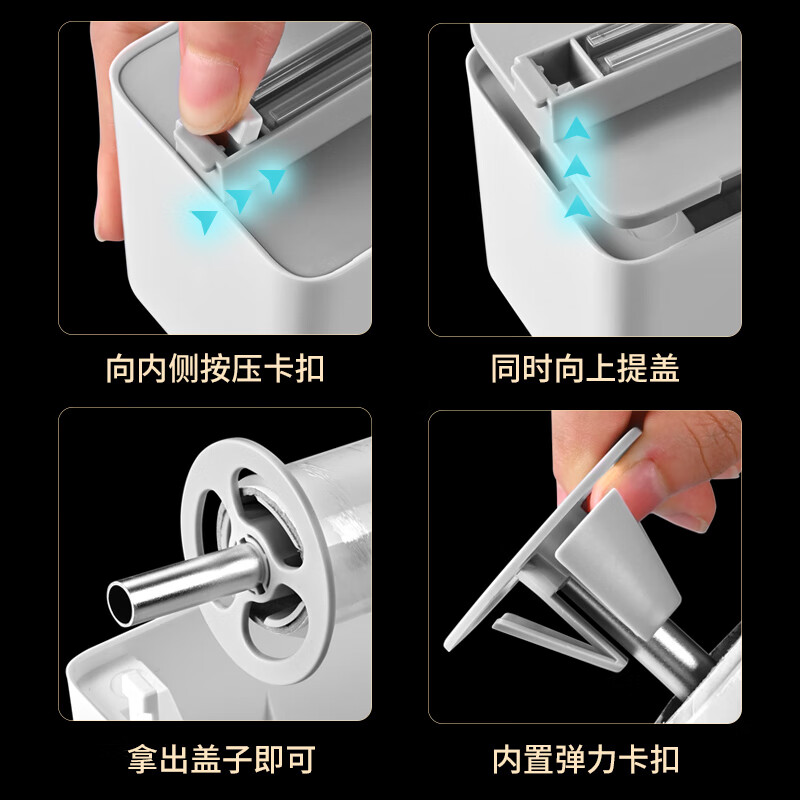 向内侧按压卡扣

同时向上提盖

拿出盖子即可

内置弹力卡扣