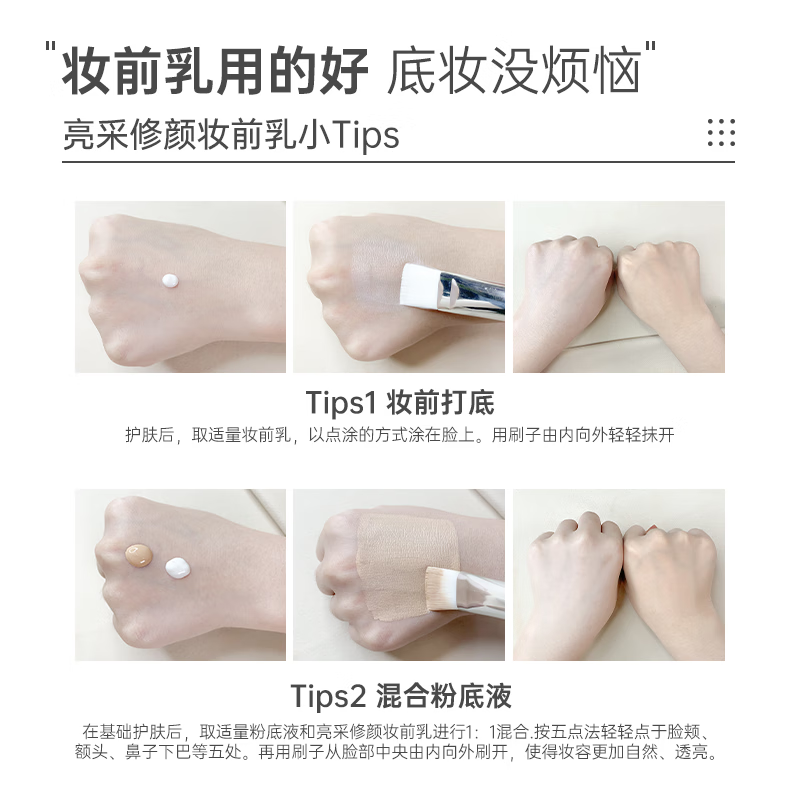 "妆前乳用的好 底妆没烦恼"

亮采修颜妆前乳小Tips

Tips1 妆前打底

护肤后，取适量妆前乳，以点涂的方式涂在脸上。用刷子由内向外轻轻抹开

Tips2 混合粉底液

在基础护肤后，取适量粉底液和亮采修颜妆前乳进行1：1混合.按五点法轻轻点于脸颊、额头、鼻子下巴等五处。再用刷子从脸部中央由内向外刷开，使得妆容更加自然、透亮。