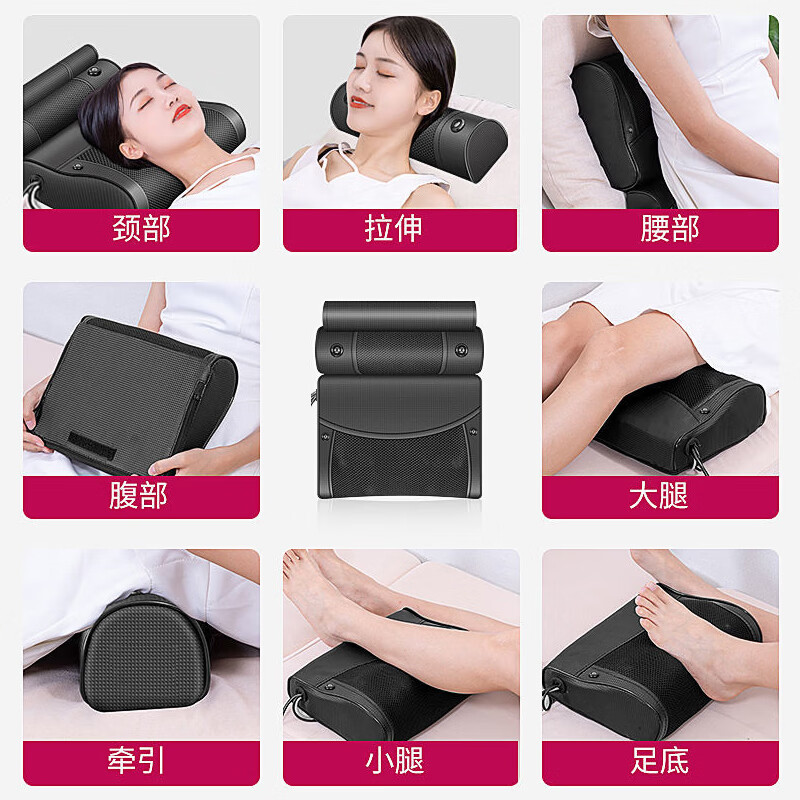 颈部

拉伸

腰部

腹部

大腿

牵引

小腿

足底