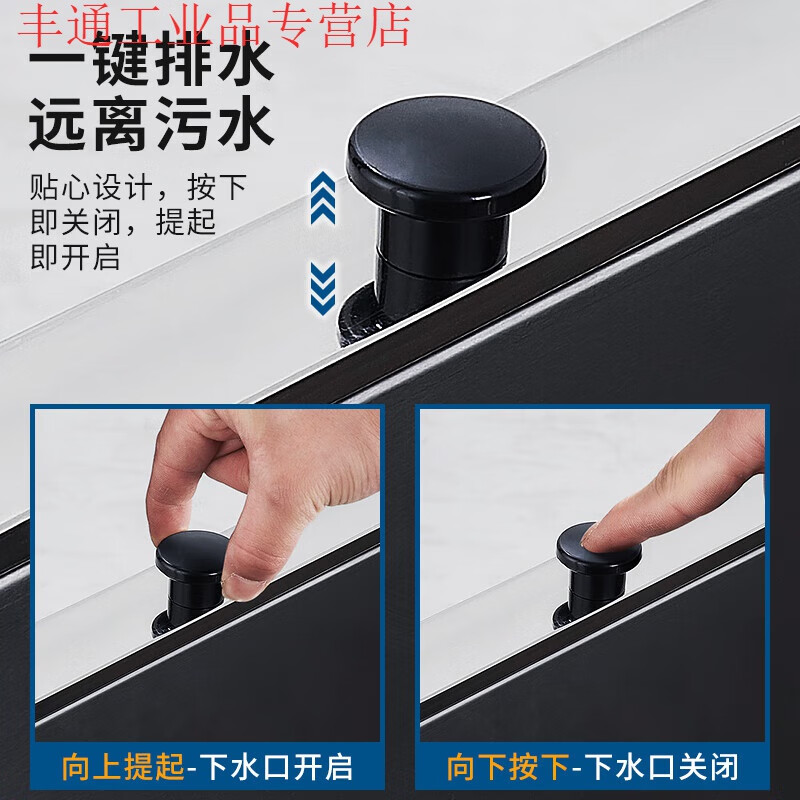 丰通工业品专营店

一键排水
远离污水

贴心设计，按下即关闭，提起即开启

向上提起-下水口开启

向下按下-下水口关闭