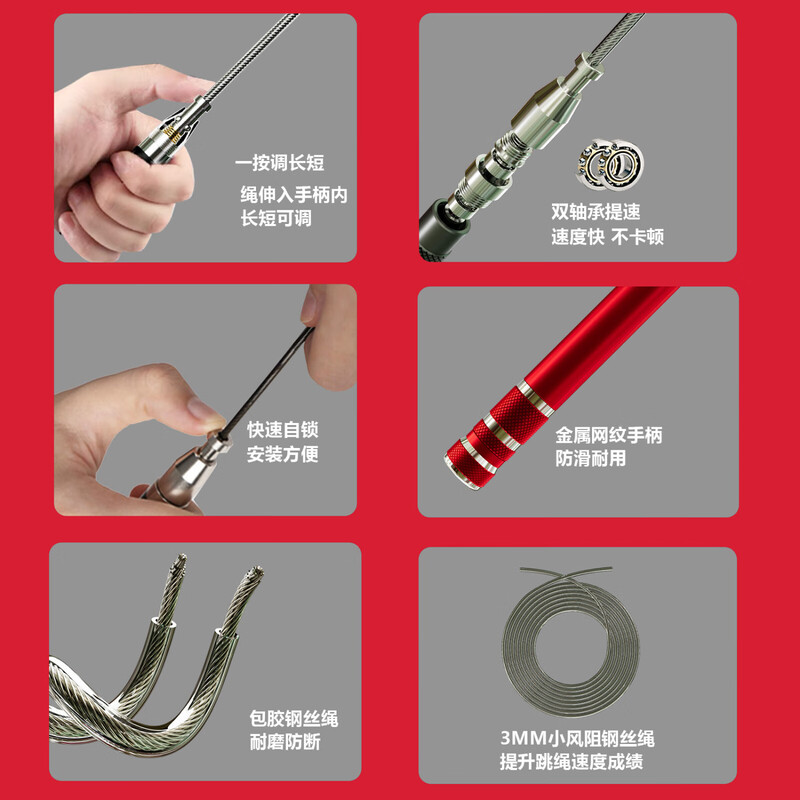 一按调长短

绳伸入手柄内
长短可调

双轴承提速
速度快 不卡顿

快速自锁
安装方便

金属网纹手柄
防滑耐用

包胶钢丝绳
耐磨防断

3MM小风阻钢丝绳
提升跳绳速度成绩